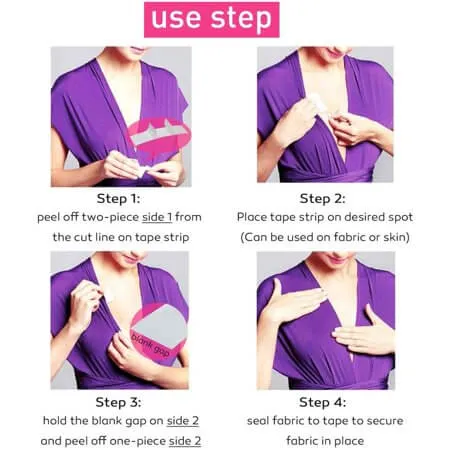 use step

Step 1:
peel off two-piece side 1 from the cut line on tape strip

Step 2:
Place tape strip on desired spot (Can be used on fabric or skin)

blank gap

Step 3:
hold the blank gap on side 2 and peel off one-piece side 2

Step 4:
seal fabric to tape to secure fabric in place